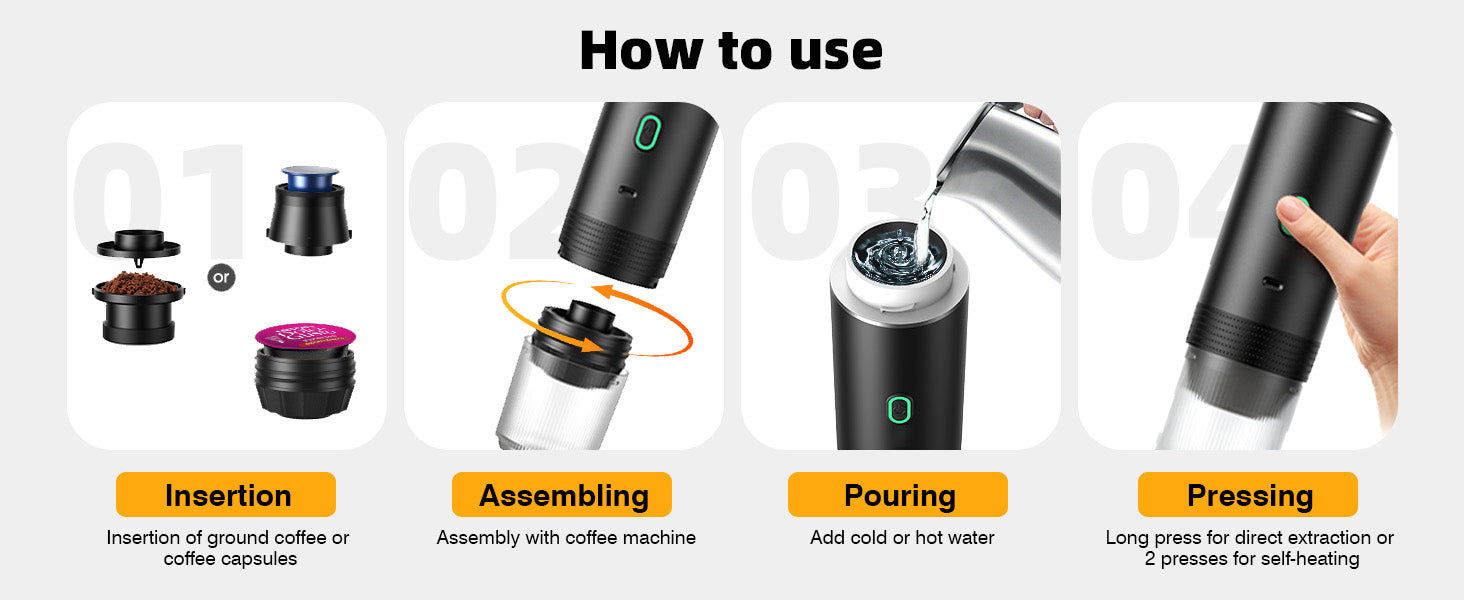 How to use

01

or

Insertion

Insertion of ground coffee or coffee capsules

02

Assembling

Assembly with coffee machine

03

Pouring

Add cold or hot water

04

Pressing

Long press for direct extraction or 2 presses for self-heating